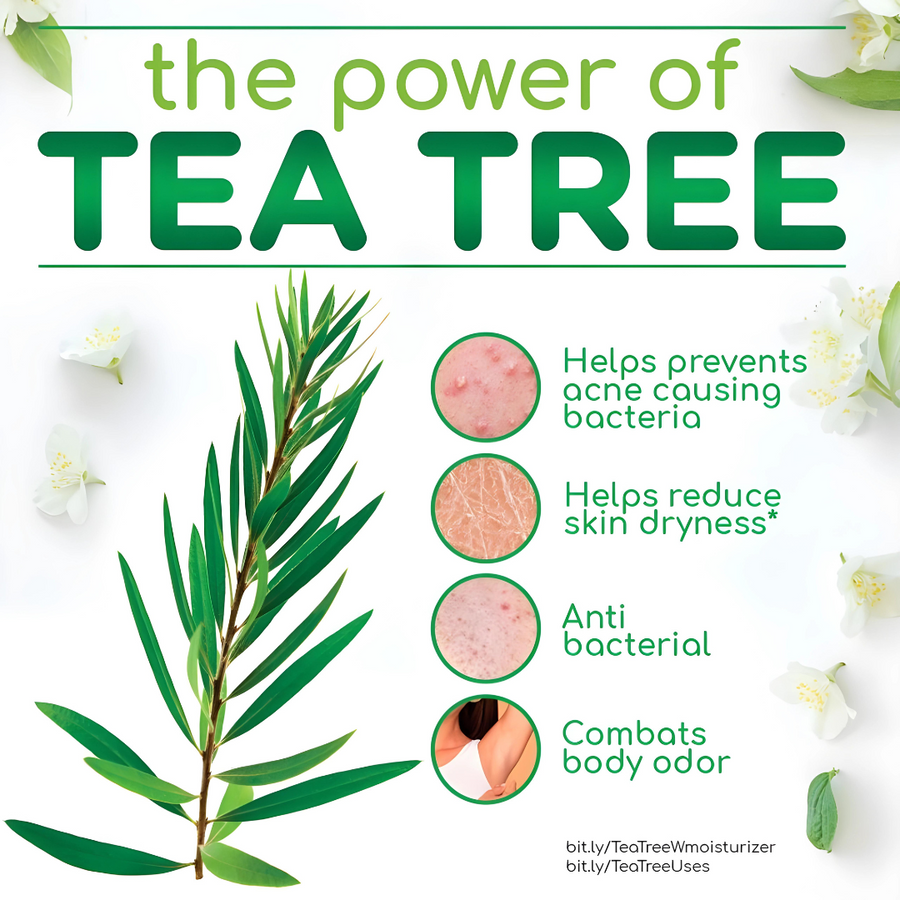 the power of
TEA TREE

Helps prevents acne causing bacteria

Helps reduce skin dryness*

Anti bacterial

Combats body odor

bit.ly/TeaTreeWmoisturizer
bit.ly/TeaTreeUses